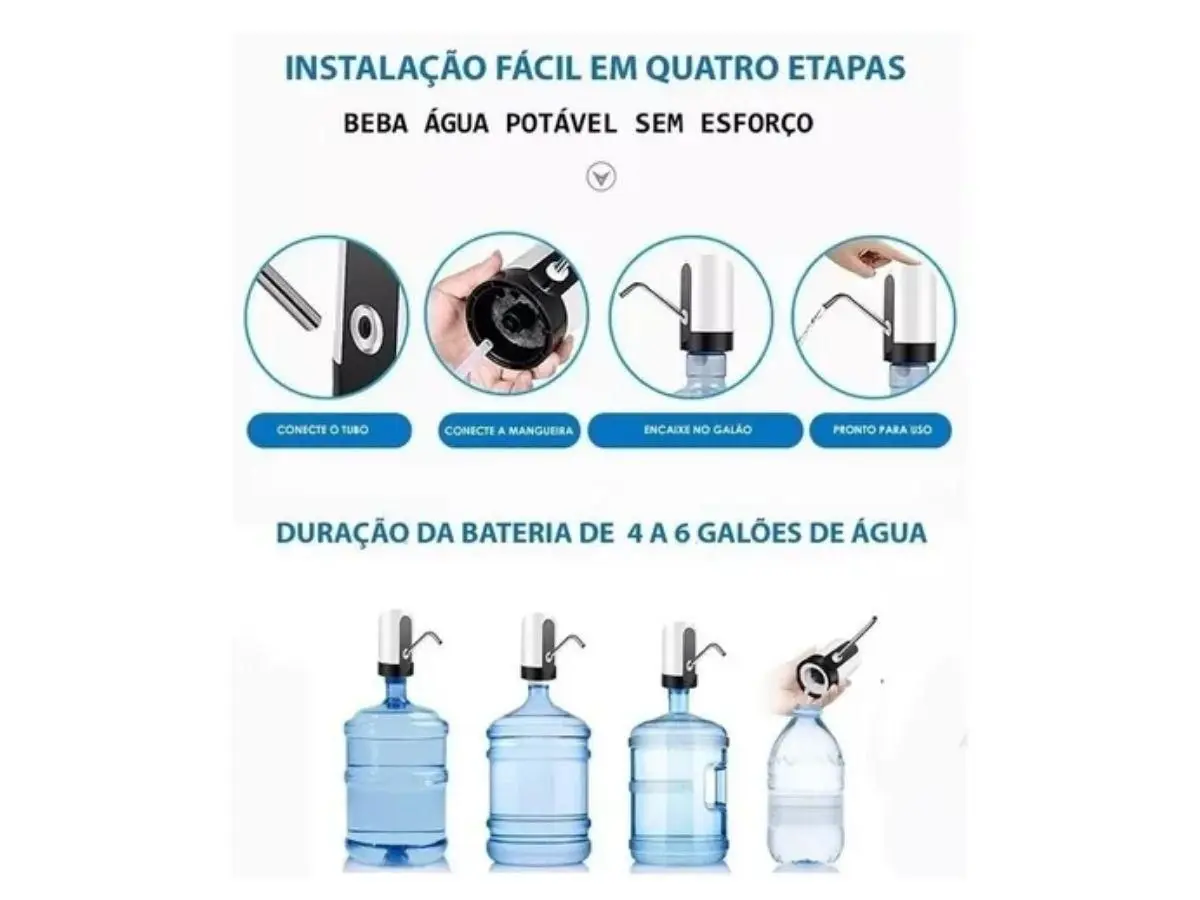 INSTALAÇÃO FÁCIL EM QUATRO ETAPAS

BEBA ÁGUA POTÁVEL SEM ESFORÇO

CONECTE O TUBO

CONECTE A MANGUEIRA

ENCAIXE NO GALÃO

PRONTO PARA USO

DURAÇÃO DA BATERIA DE 4 A 6 GALÕES DE ÁGUA